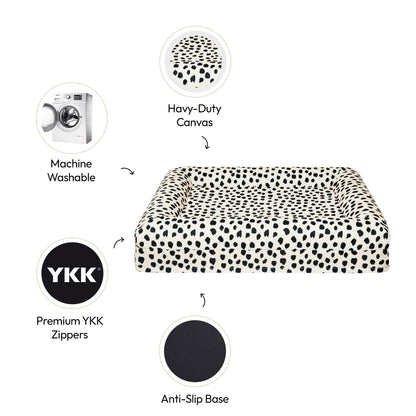 Havy-Duty Canvas

Machine Washable

YKK

Premium YKK Zippers

Anti-Slip Base