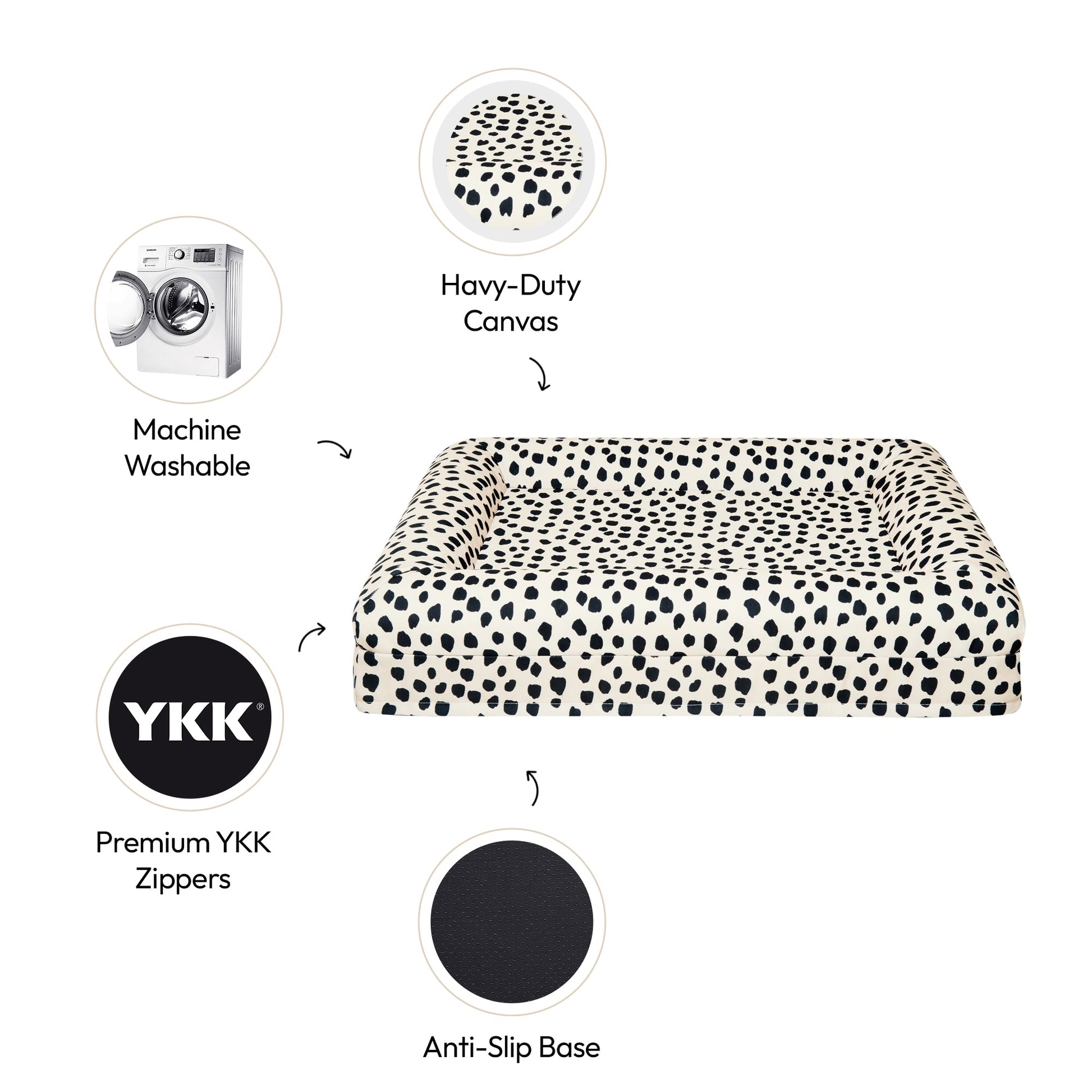 Havy-Duty Canvas

SAMSUNG

Machine Washable

YKK®

Premium YKK Zippers

Anti-Slip Base